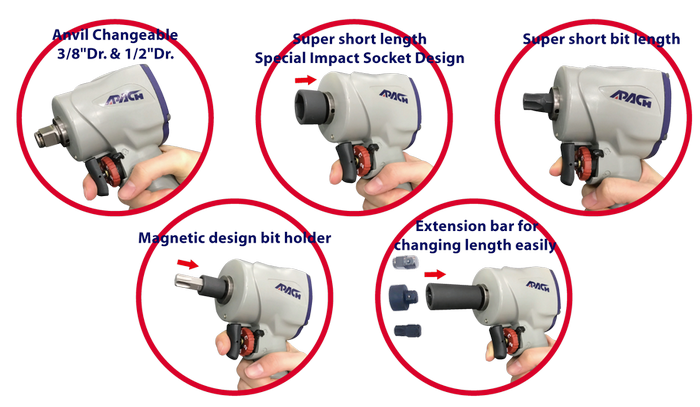 Anvil Changeable
3/8"Dr. & 1/2"Dr.

APACH

Super short length
Special Impact Socket Design

APACH

Super short bit length

APACH

Magnetic design bit holder

APACH

Extension bar for
changing length easily

APACH